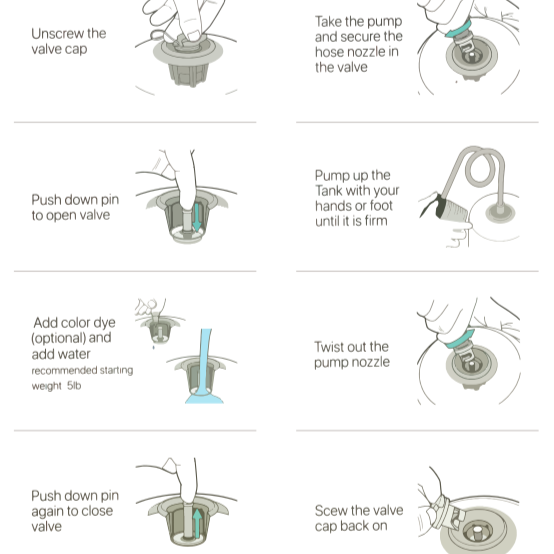 Unscrew the valve cap

Push down pin to open valve

Add color dye (optional) and add water
recommended starting weight 5lb

Push down pin again to close valve

Take the pump and secure the hose nozzle in the valve

Pump up the Tank with your hands or foot until it is firm

Twist out the pump nozzle

Scew the valve cap back on