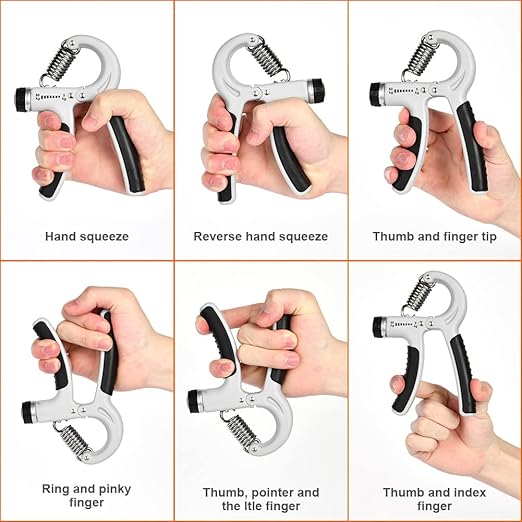 Hand squeeze

Reverse hand squeeze

Thumb and finger tip

Ring and pinky finger

Thumb, pointer and the ltle finger

Thumb and index finger