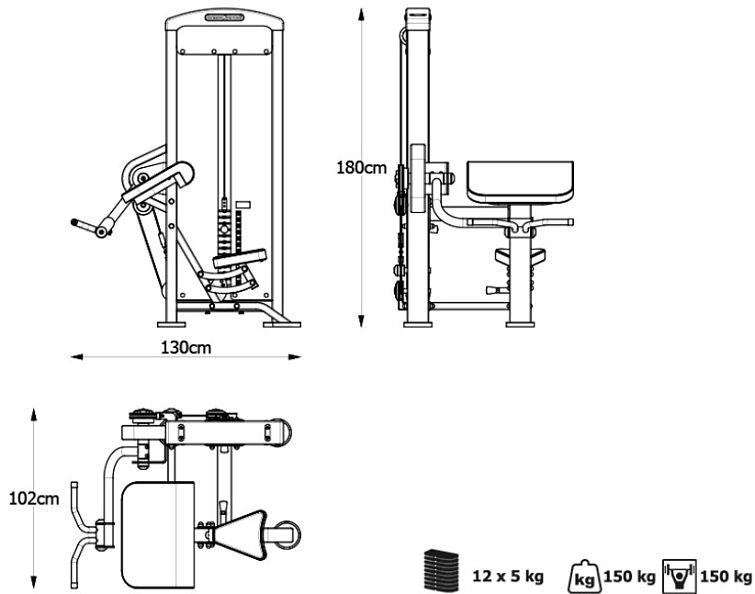 180cm

130cm

102cm

12 x 5 kg

kg 150 kg

150 kg